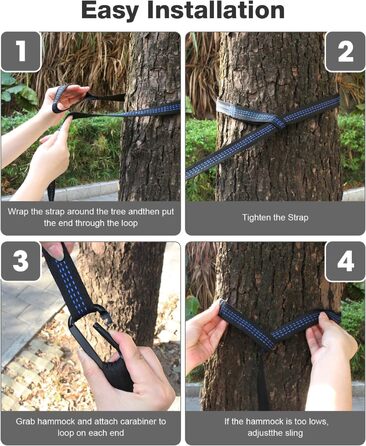 Easy Installation

1

Wrap the strap around the tree andthen put the end through the loop

2

Tighten the Strap

3

Grab hammock and attach carabiner to loop on each end

4

If the hammock is too lows, adjustthe sling