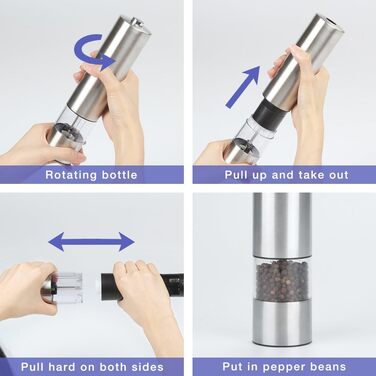 Rotating bottle

Pull up and take out

Pull hard on both sides

Put in pepper beans