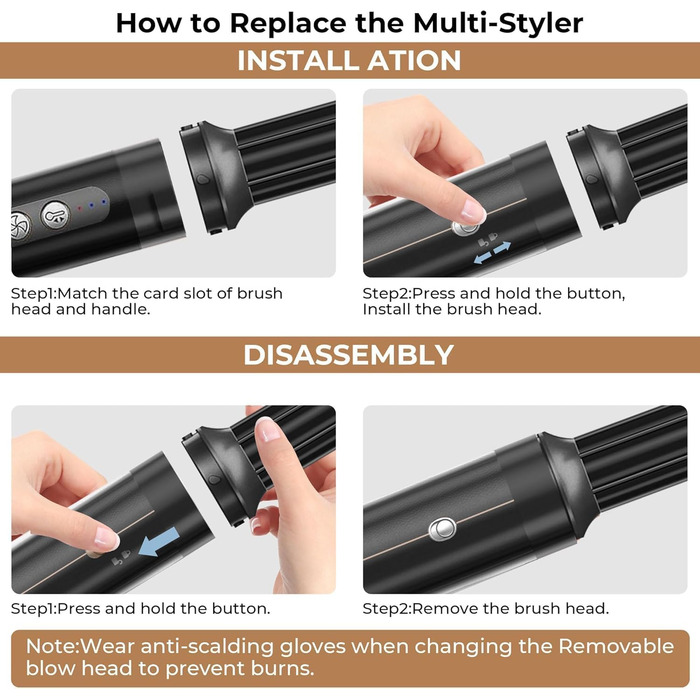 How to Replace the Multi-Styler

INSTALL ATION

Step1:Match the card slot of brush head and handle.

Step2:Press and hold the button, Install the brush head.

DISASSEMBLY

Step1:Press and hold the button.

Step2:Remove the brush head.

Note:Wear anti-scalding gloves when changing the Removable blow head to prevent burns.