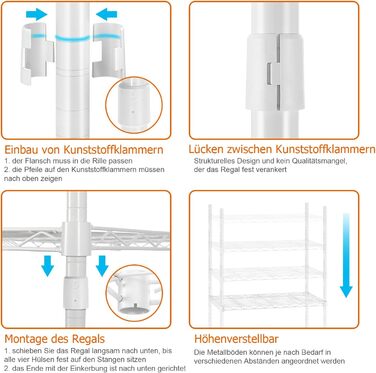 Einbau von Kunststoffklammern
1. der Flansch muss in die Rille passen
2. die Pfeile auf den Kunststoffklammern müssen nach oben zeigen

Lücken zwischen Kunststoffklammern
Strukturelles Design und kein Qualitätsmangel, der das Regal fest verankert

Montage des Regals
1. schieben Sie das Regal langsam nach unten, bis alle vier Hülsen fest auf den Stangen sitzen
2. das Ende mit der Einkerbung ist nach unten gerichtet

Höhenverstellbar
Die Metallböden können je nach Bedarf in verschiedenen Abständen angeordnet werden