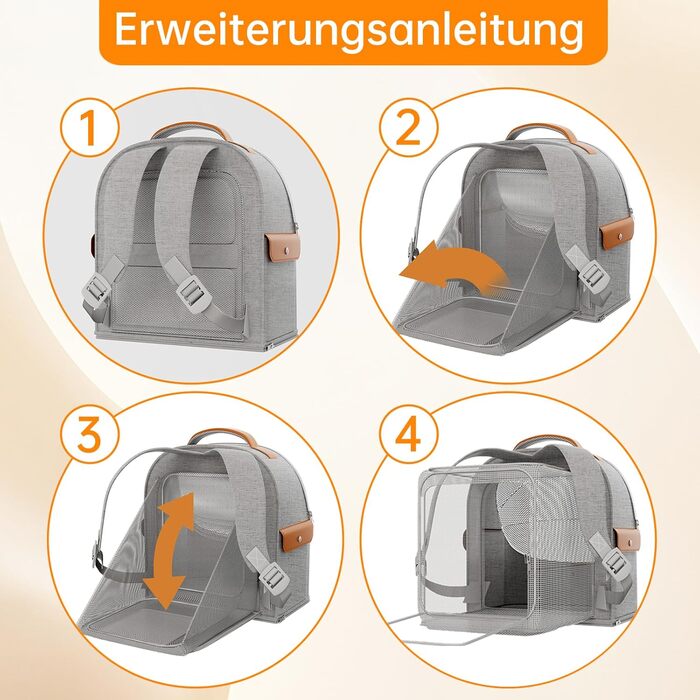 Erweiterungsanleitung

1

2

3

4