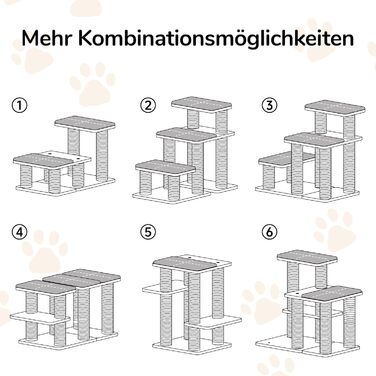 Mehr Kombinationsmöglichkeiten

①

②

③

④

⑤

⑥