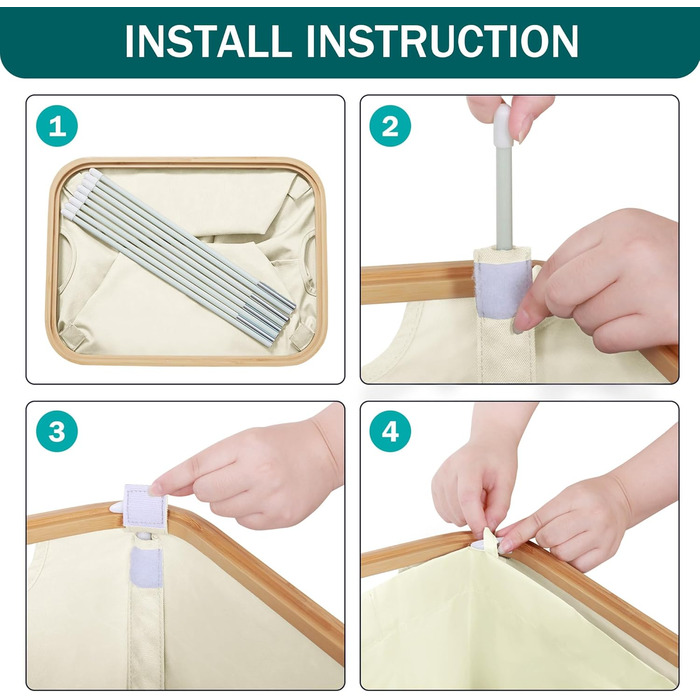 INSTALL INSTRUCTION

1

2

3

4