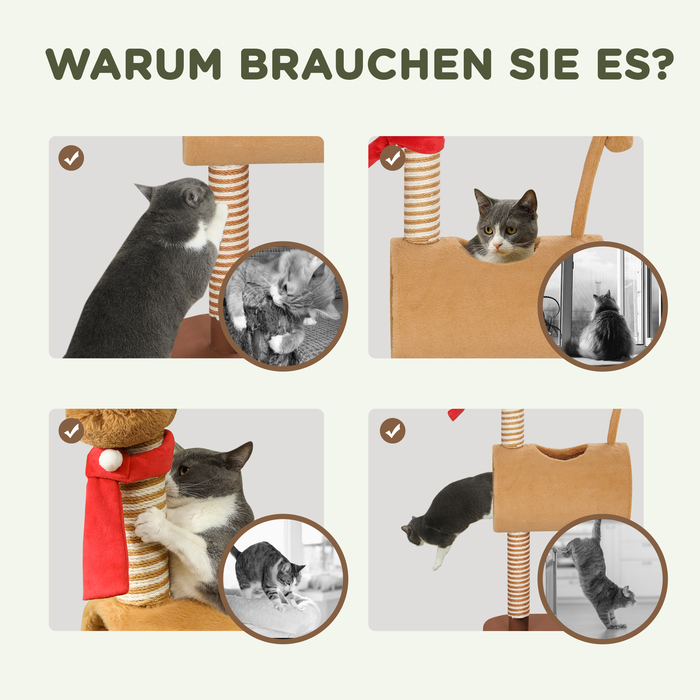 WARUM BRAUCHEN SIE ES?