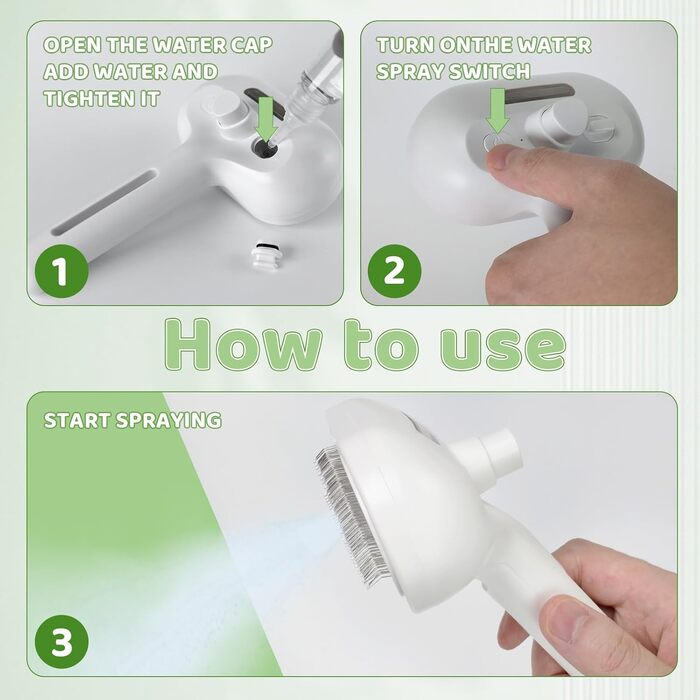 OPEN THE WATER CAP ADD WATER AND TIGHTEN IT

1

TURN ONTHE WATER SPRAY SWITCH

2

How to use

START SPRAYING

3