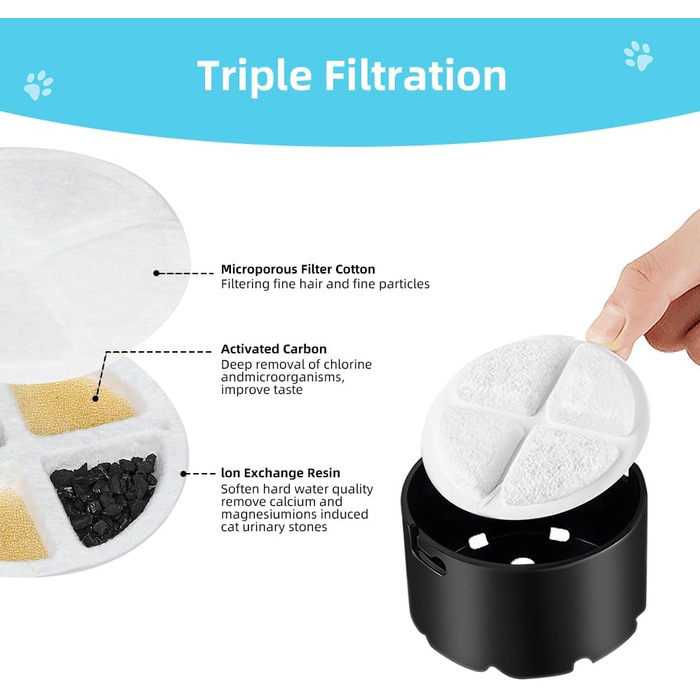 Triple Filtration

Microporous Filter Cotton
Filtering fine hair and fine particles

Activated Carbon
Deep removal of chlorine andmicroorganisms, improve taste

lon Exchange Resin
Soften hard water quality remove calcium and magnesiumions induced cat urinary stones