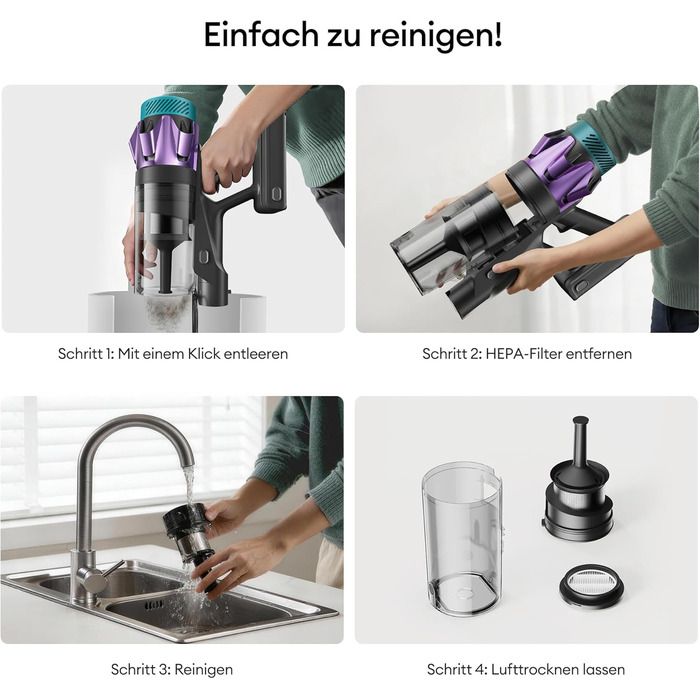 Einfach zu reinigen!

Schritt 1: Mit einem Klick entleeren

Schritt 2: HEPA-Filter entfernen

Schritt 3: Reinigen

Schritt 4: Lufttrocknen lassen