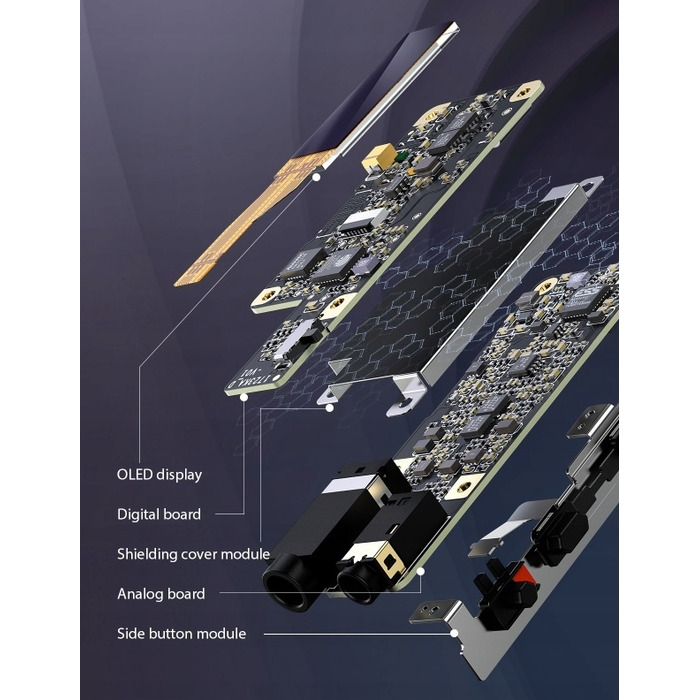 OLED display

Digital board

Shielding cover module

Analog board

Side button module