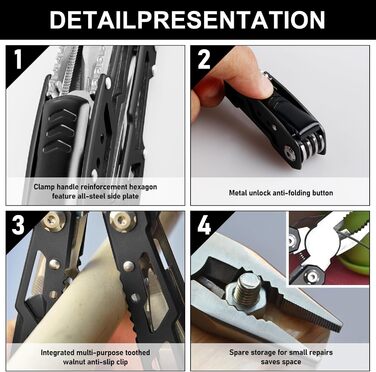 DETAILPRESENTATION

1

Clamp handle reinforcement hexagon feature all-steel side plate

2

Metal unlock anti-folding button

3

Integrated multi-purpose toothed walnut anti-slip clip

4

Spare storage for small repairs saves space