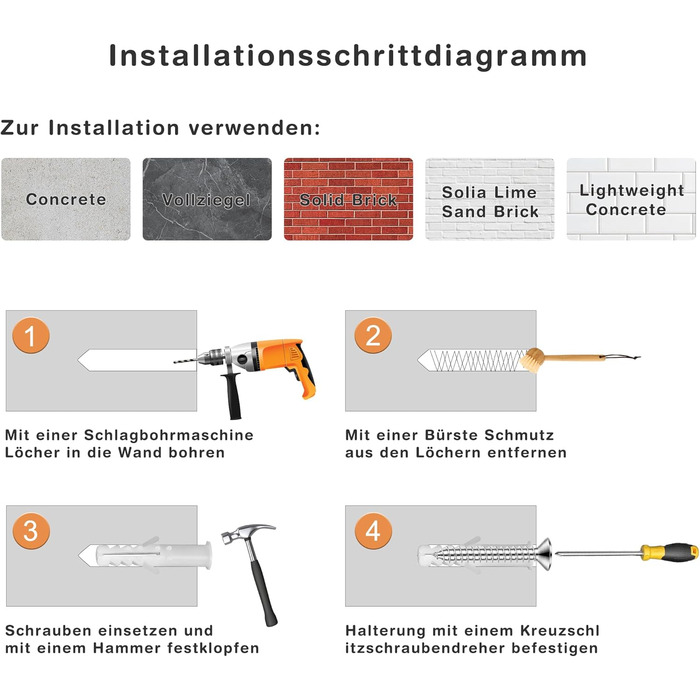 Installationsschrittdiagramm

Zur Installation verwenden:

Concrete

Vollziegel

Solid Brick

Solia Lime Sand Brick

Lightweight Concrete

1

Mit einer Schlagbohrmaschine Löcher in die Wand bohren

2

Mit einer Bürste Schmutz aus den Löchern entfernen

3

Schrauben einsetzen und mit einem Hammer festklopfen

4

Halterung mit einem Kreuzschl itzschraubendreher befestigen