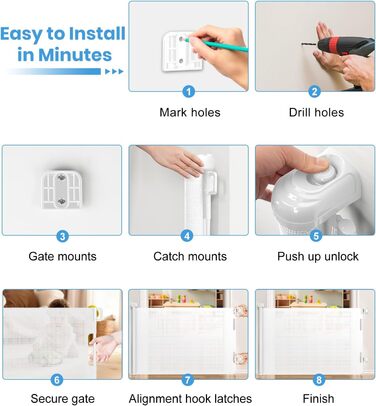 Easy to Install in Minutes

1
Mark holes

2
Drill holes

3
Gate mounts

4
Catch mounts

5
Push up unlock

6
Secure gate

7
Alignment hook latches

8
Finish