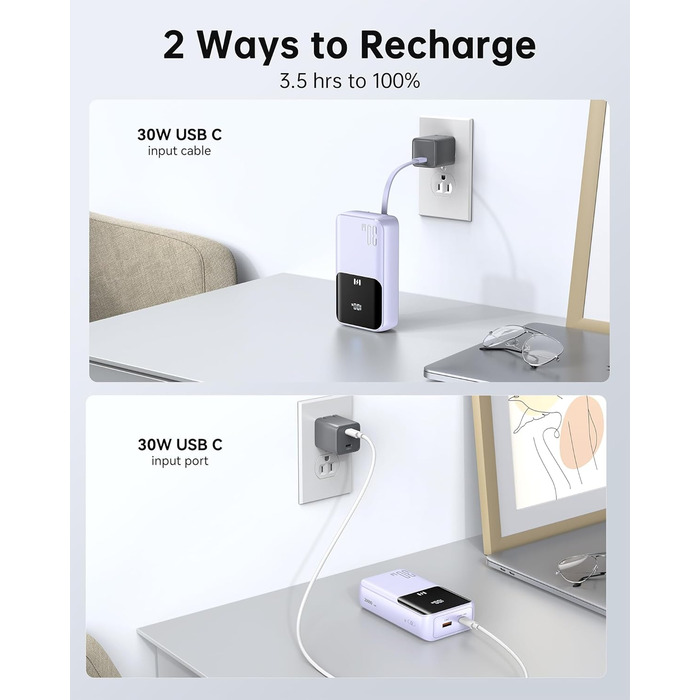 2 Ways to Recharge
3.5 hrs to 100%

30W USB C
input cable

30W USB C
input port