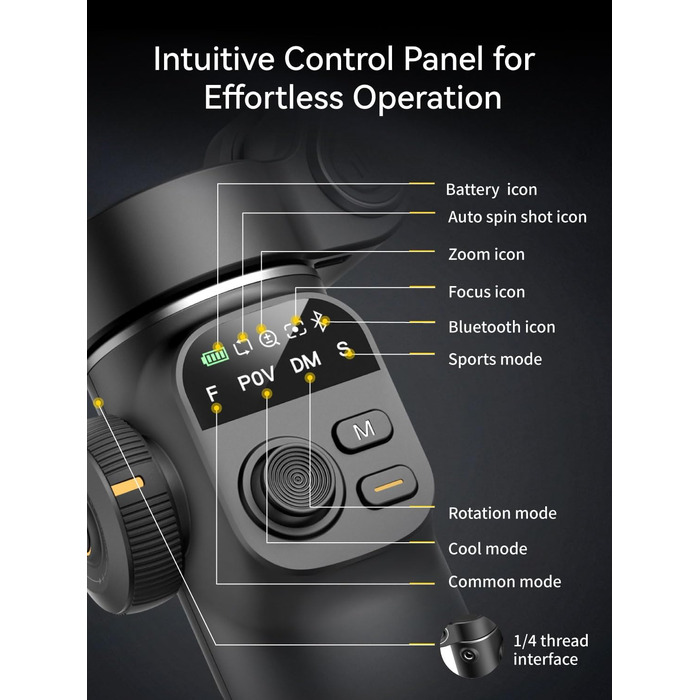 Intuitive Control Panel for Effortless Operation

Battery icon
Auto spin shot icon
Zoom icon
Focus icon
Bluetooth icon
Sports mode

F POV DM S

M

Rotation mode
Cool mode
Common mode
1/4 thread interface