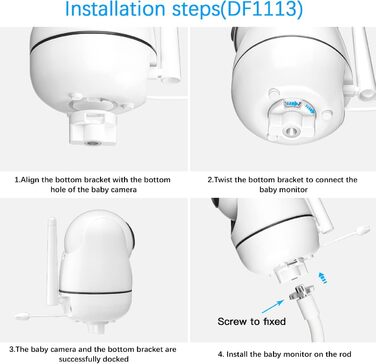 Installation steps(DF1113)

1.Align the bottom bracket with the bottom hole of the baby camera

2.Twist the bottom bracket to connect the baby monitor

3.The baby camera and the bottom bracket are successfully docked

Screw to fixed

4. Install the baby monitor on the rod