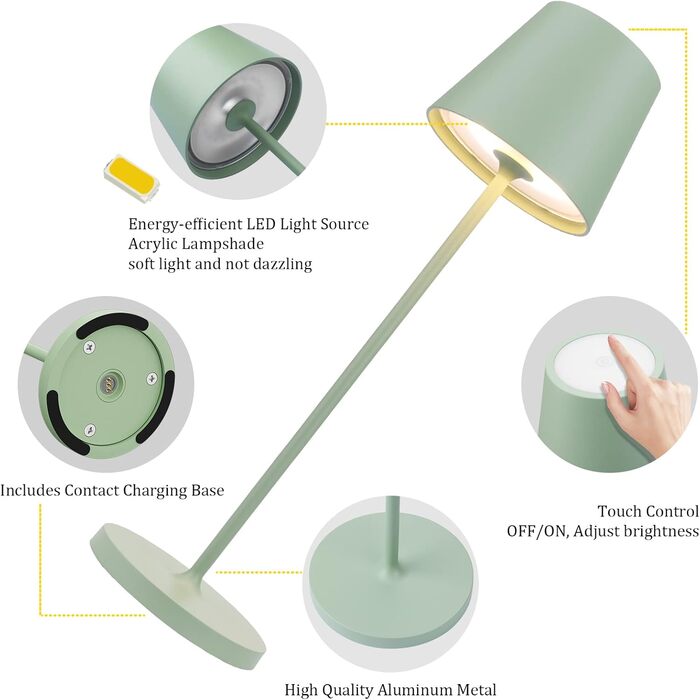 Energy-efficient LED Light Source
Acrylic Lampshade
soft light and not dazzling

Includes Contact Charging Base

Touch Control
OFF/ON, Adjust brightness

High Quality Aluminum Metal