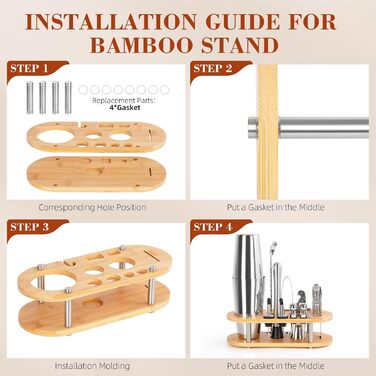 INSTALLATION GUIDE FOR BAMBOO STAND

STEP 1

Replacement Parts:
4*Gasket

Corresponding Hole Position

STEP 2

Put a Gasket in the Middle

STEP 3

Installation Molding

STEP 4

Put a Gasket in the Middle