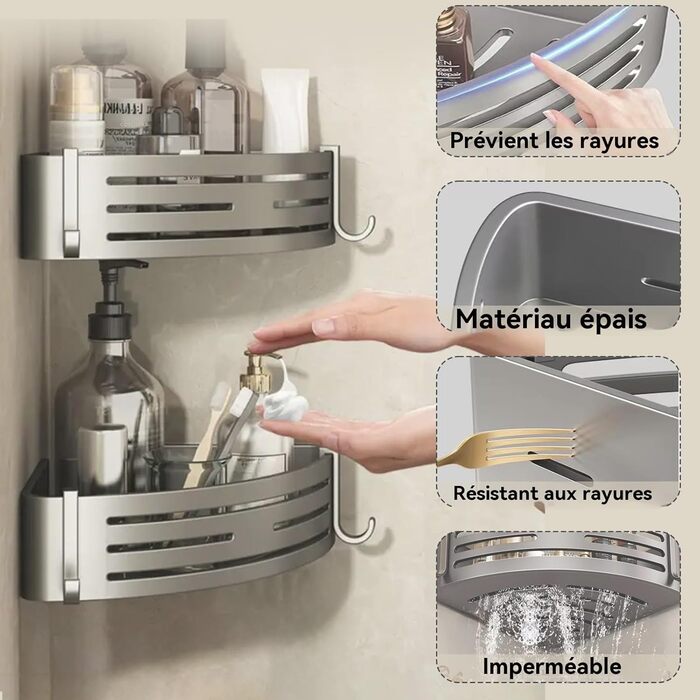 Prévient les rayures

Matériau épais

Résistant aux rayures

Imperméable