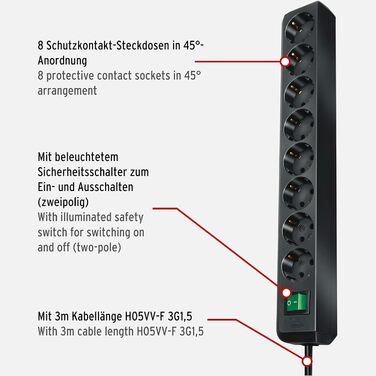 8 Schutzkontakt-Steckdosen in 45°-Anordnung
8 protective contact sockets in 45° arrangement

Mit beleuchtetem Sicherheitsschalter zum Ein- und Ausschalten (zweipolig)
With illuminated safety switch for switching on and off (two-pole)

Mit 3m Kabellänge H05VV-F 3G1,5
With 3m cable length H05VV-F 3G1,5