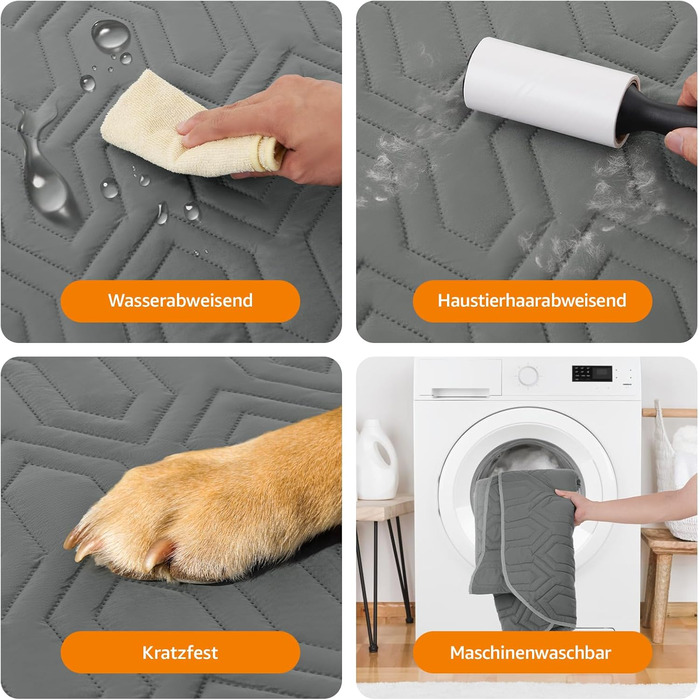 Wasserabweisend

Haustierhaarabweisend

Kratzfest

Maschinenwaschbar