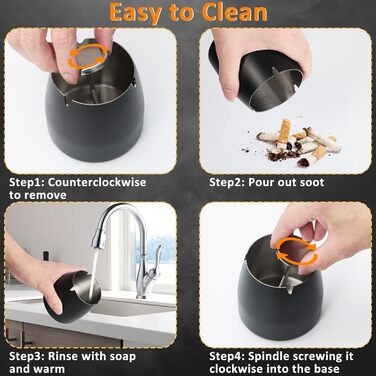 Easy to Clean

Step1: Counterclockwise to remove

Step2: Pour out soot

Step3: Rinse with soap and warm

Step4: Spindle screwing it clockwise into the base