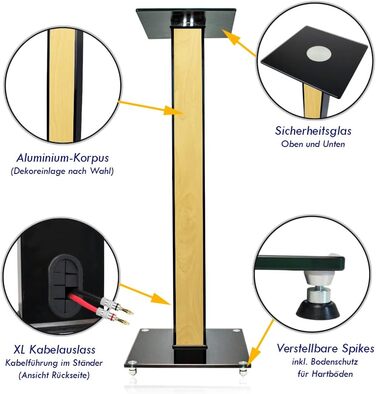 Aluminium-Korpus
(Dekoreinlage nach Wahl)

Sicherheitsglas
Oben und Unten

XL Kabelauslass
Kabelführung im Ständer
(Ansicht Rückseite)

Verstellbare Spikes
inkl. Bodenschutz
für Hartböden