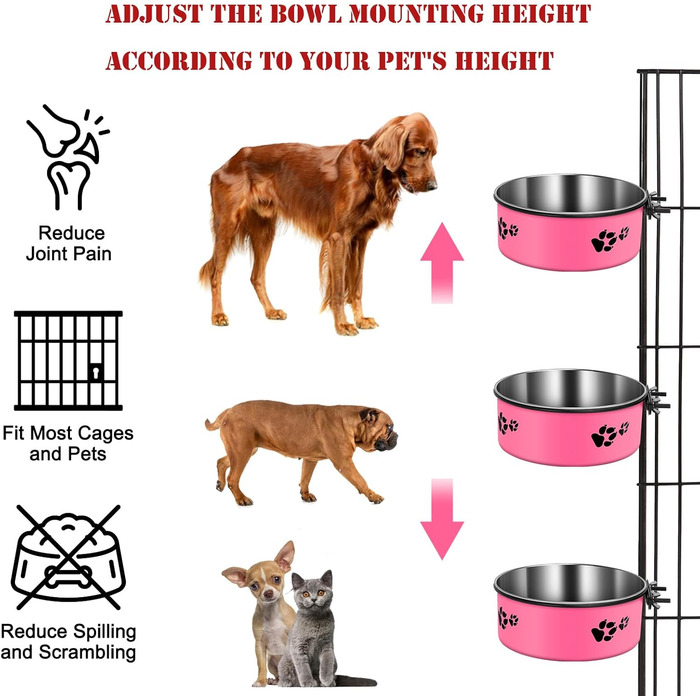 ADJUST THE BOWL MOUNTING HEIGHT
ACCORDING TO YOUR PET'S HEIGHT

Reduce Joint Pain

Fit Most Cages and Pets

Reduce Spilling and Scrambling