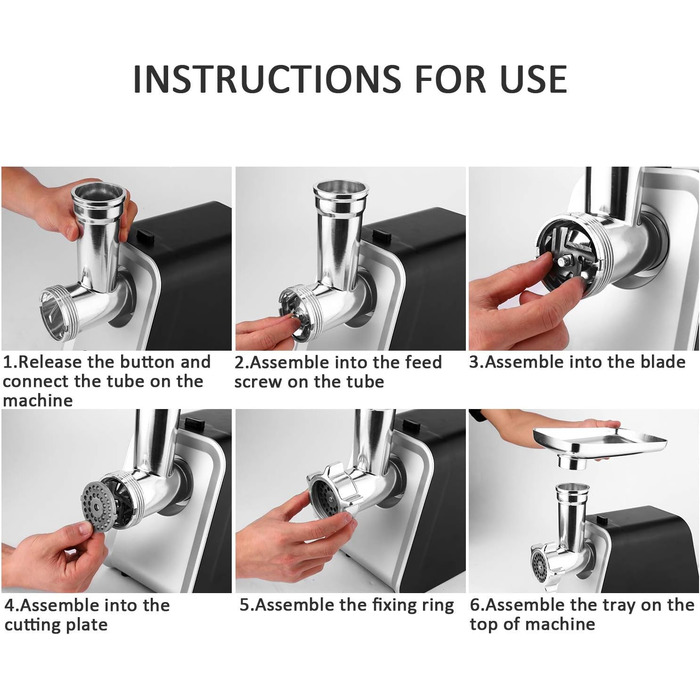 INSTRUCTIONS FOR USE

1.Release the button and connect the tube on the machine

2.Assemble into the feed screw on the tube

3.Assemble into the blade

4.Assemble into the cutting plate

5.Assemble the fixing ring

6.Assemble the tray on the top of machine