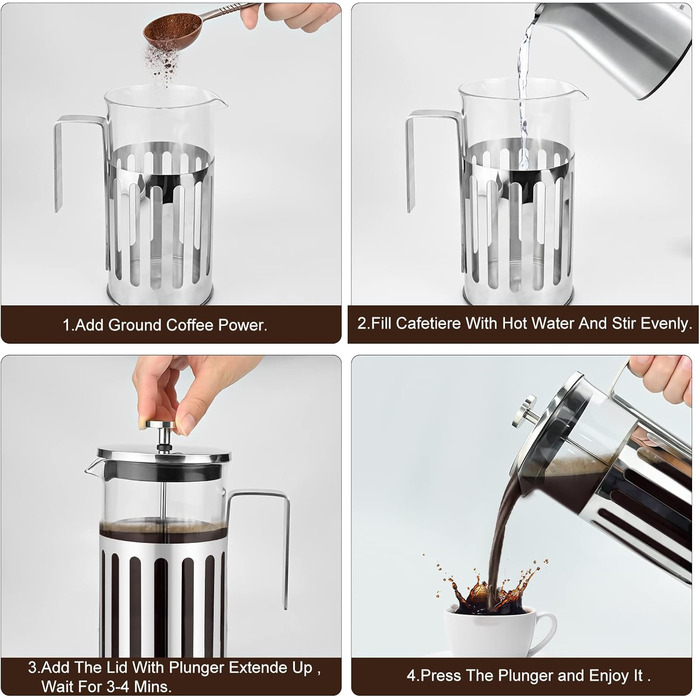 1.Add Ground Coffee Power.

2.Fill Cafetiere With Hot Water And Stir Evenly.

3.Add The Lid With Plunger Extende Up , Wait For 3-4 Mins.

4.Press The Plunger and Enjoy It .