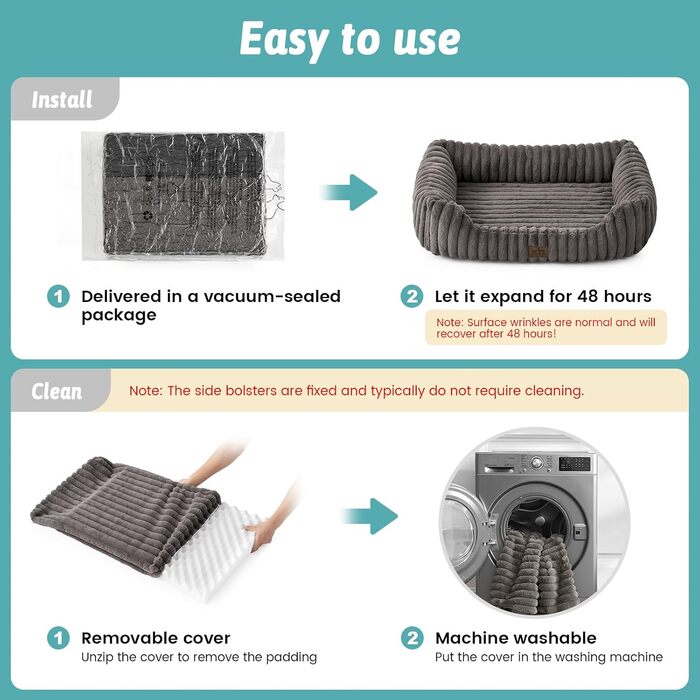 Easy to use

Install

1 Delivered in a vacuum-sealed package

2 Let it expand for 48 hours

Note: Surface wrinkles are normal and will recover after 48 hours!

Clean

Note: The side bolsters are fixed and typically do not require cleaning.

1 Removable cover
Unzip the cover to remove the padding

2 Machine washable
Put the cover in the washing machine