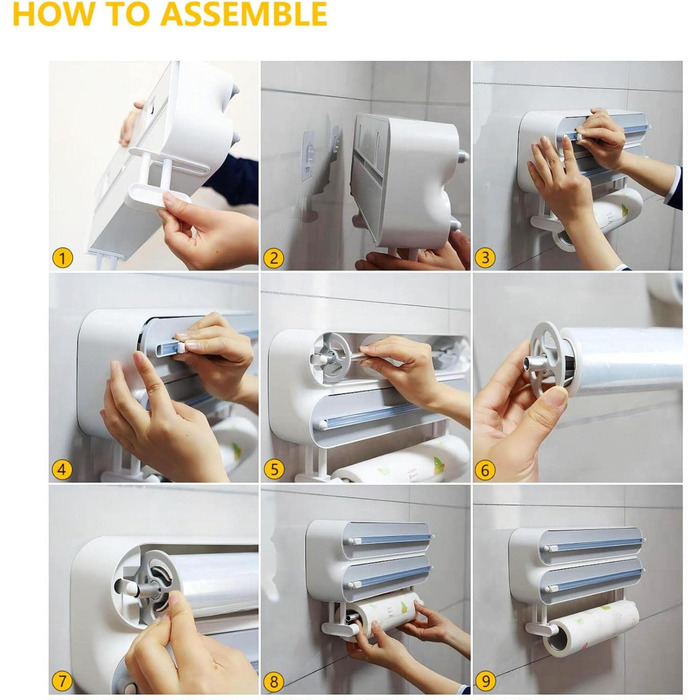 HOW TO ASSEMBLE

1

2

3

4

5

6

7

8

9