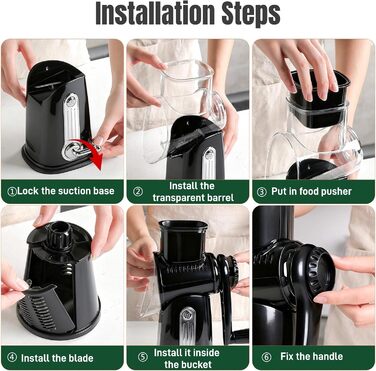 Installation Steps

①Lock the suction base

② Install the transparent barrel

③ Put in food pusher

④ Install the blade

⑤ Install it inside the bucket

⑥ Fix the handle