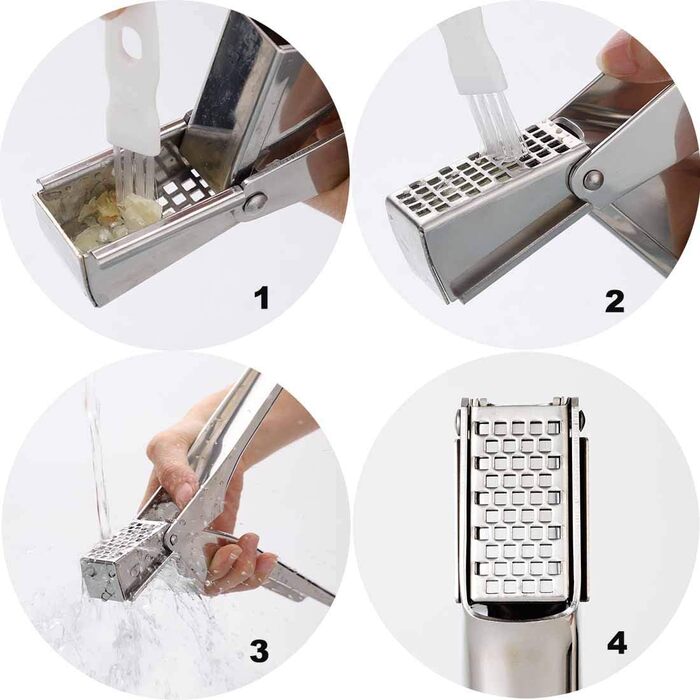 1

2

3

4