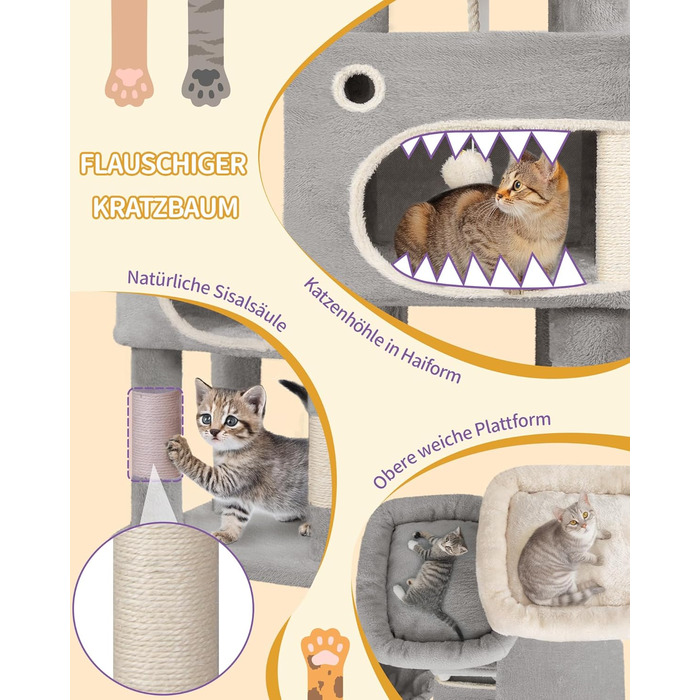 FLAUSCHIGER KRATZBAUM

Natürliche Sisalsäule

Katzenhöhle in Haiform

Obere weiche Plattform