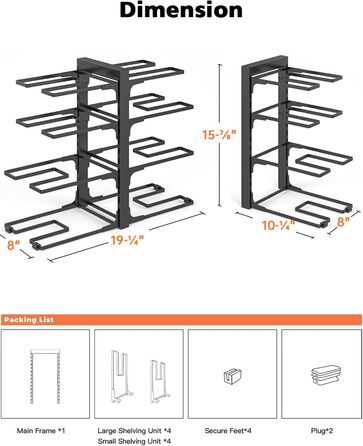 Dimension

15-⅞"

8"

19-¼"

10-¼"

8"

Packing List

Main Frame *1

Large Shelving Unit *4
Small Shelving Unit *4

Secure Feet*4

Plug*2