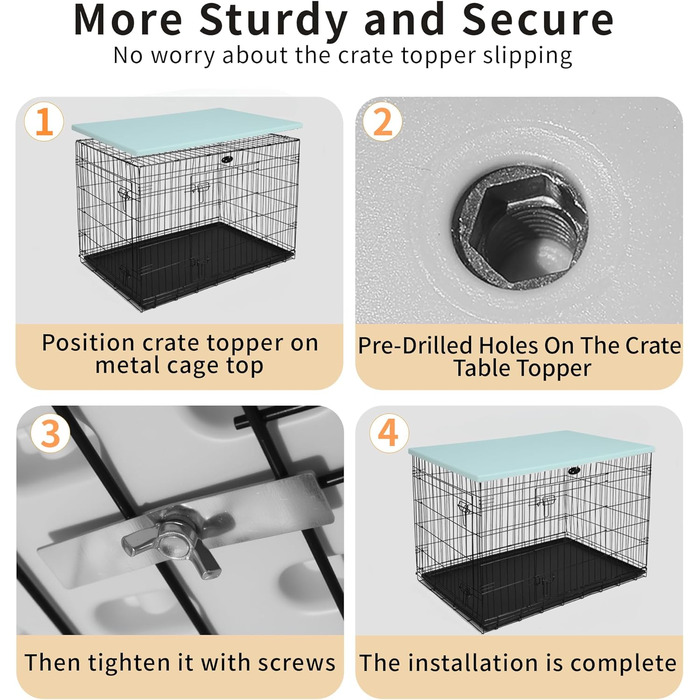 More Sturdy and Secure

No worry about the crate topper slipping

1

Position crate topper on metal cage top

2

Pre-Drilled Holes On The Crate Table Topper

3

Then tighten it with screws

4

The installation is complete