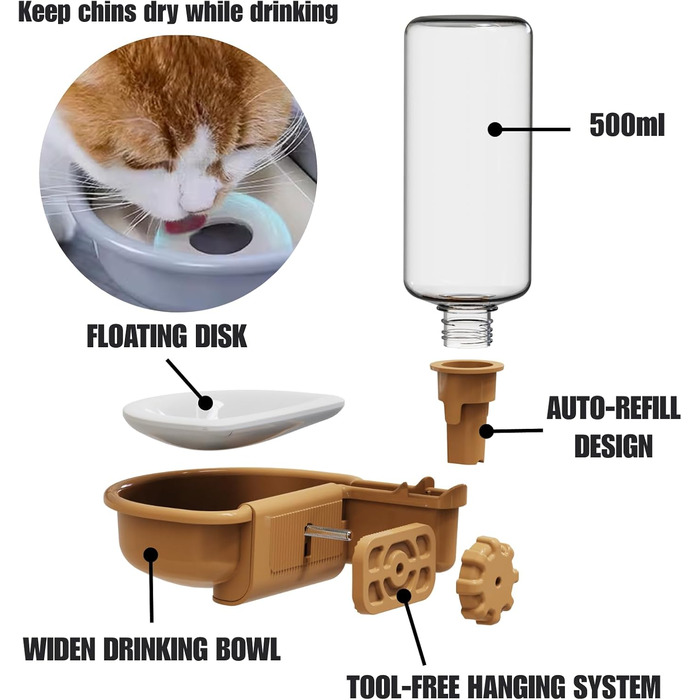 Keep chins dry while drinking

500ml

FLOATING DISK

AUTO-REFILL DESIGN

WIDEN DRINKING BOWL

TOOL-FREE HANGING SYSTEM