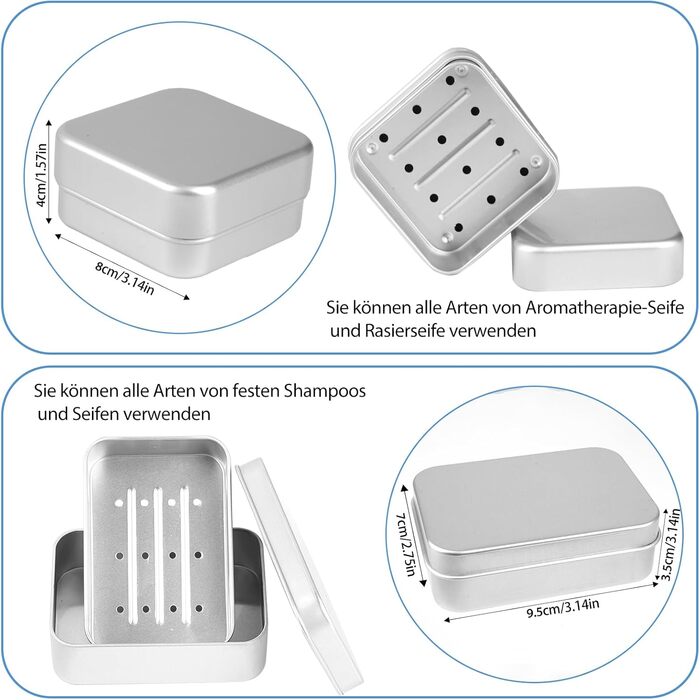 4cm/1.57in

8cm/3.14in

Sie können alle Arten von Aromatherapie-Seife und Rasierseife verwenden

Sie können alle Arten von festen Shampoos und Seifen verwenden

7cm/2.75in

3.5cm/3.14in

9.5cm/3.14in