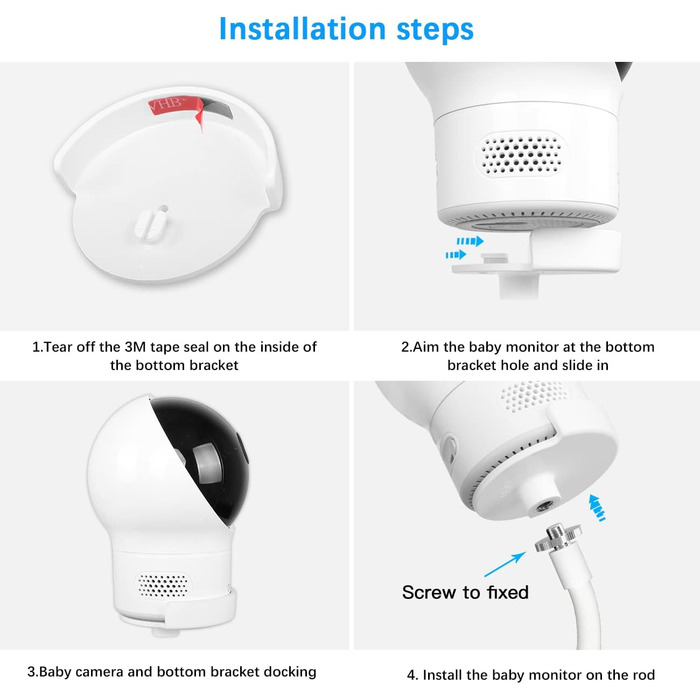 Installation steps

VHB

1.Tear off the 3M tape seal on the inside of the bottom bracket

2.Aim the baby monitor at the bottom bracket hole and slide in

3.Baby camera and bottom bracket docking

Screw to fixed

4. Install the baby monitor on the rod