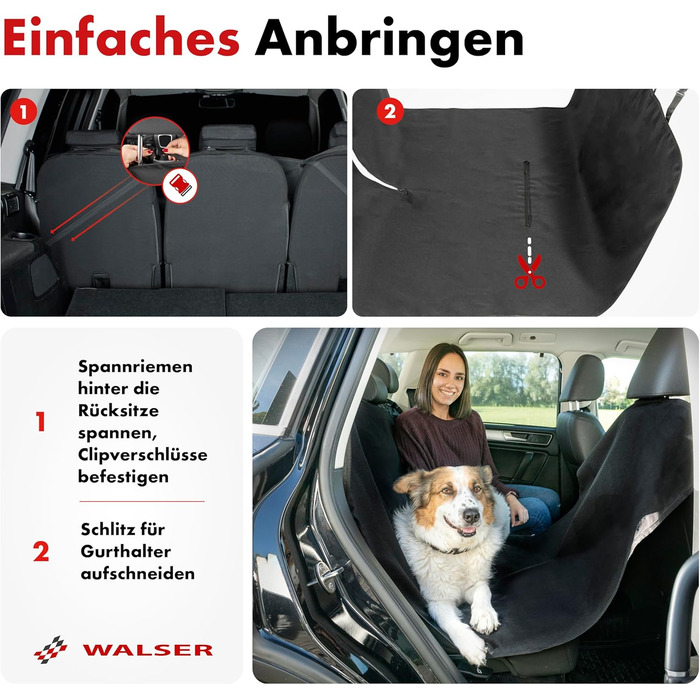 Einfaches Anbringen

1

2

1 Spannriemen hinter die Rücksitze spannen, Clipverschlüsse befestigen

2 Schlitz für Gurthalter aufschneiden

WALSER