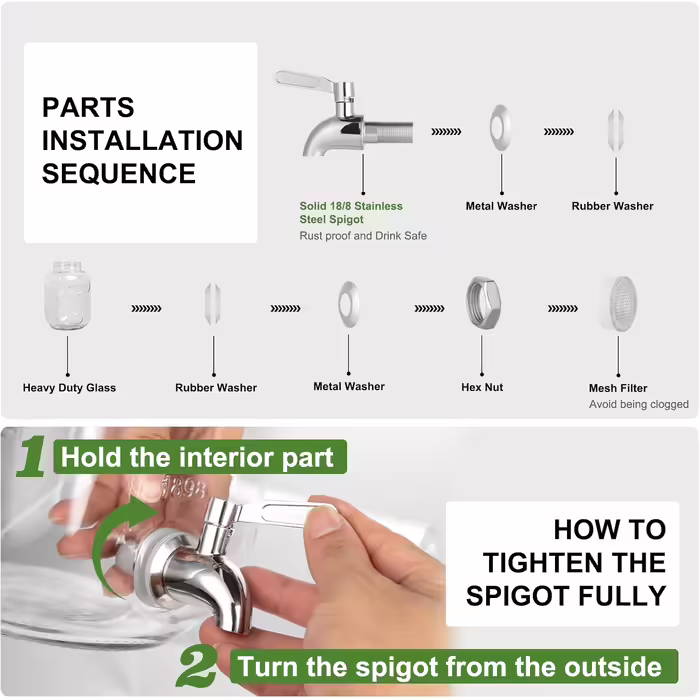 PARTS INSTALLATION SEQUENCE

Solid 18/8 Stainless Steel Spigot
Rust proof and Drink Safe

Metal Washer

Rubber Washer

Heavy Duty Glass

Rubber Washer

Metal Washer

Hex Nut

Mesh Filter
Avoid being clogged

1 Hold the interior part

1898

HOW TO TIGHTEN THE SPIGOT FULLY

2 Turn the spigot from the outside