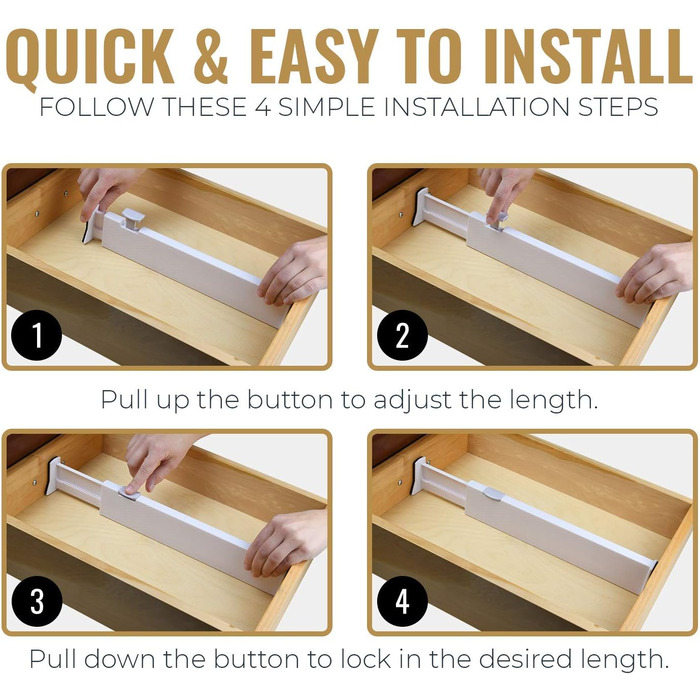 QUICK & EASY TO INSTALL
FOLLOW THESE 4 SIMPLE INSTALLATION STEPS

1

2

Pull up the button to adjust the length.

3

4

Pull down the button to lock in the desired length.