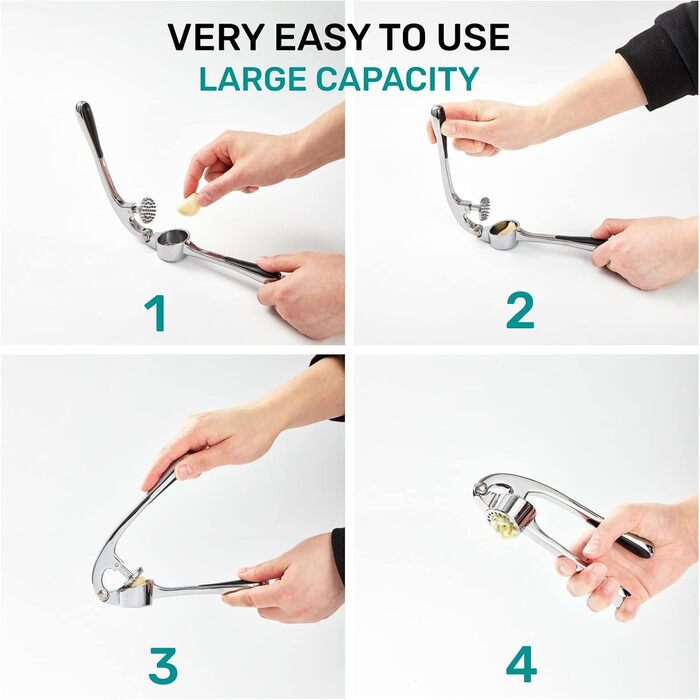 VERY EASY TO USE

LARGE CAPACITY

1

2

3

4