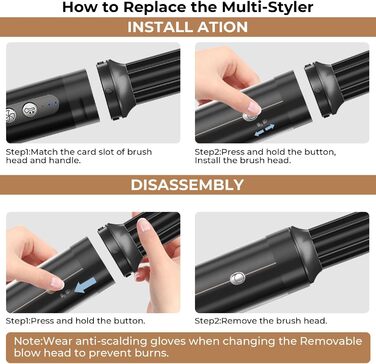 How to Replace the Multi-Styler

INSTALL ATION

Step1:Match the card slot of brush head and handle.

Step2:Press and hold the button, Install the brush head.

DISASSEMBLY

Step1:Press and hold the button.

Step2:Remove the brush head.

Note:Wear anti-scalding gloves when changing the Removable blow head to prevent burns.