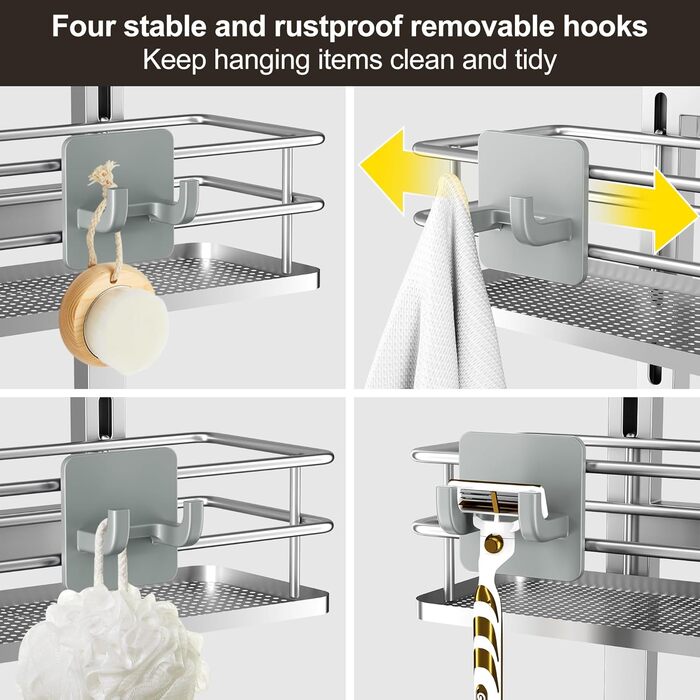 Four stable and rustproof removable hooks
Keep hanging items clean and tidy