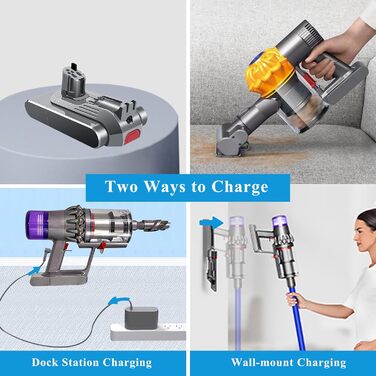 Two Ways to Charge

Dock Station Charging

Wall-mount Charging