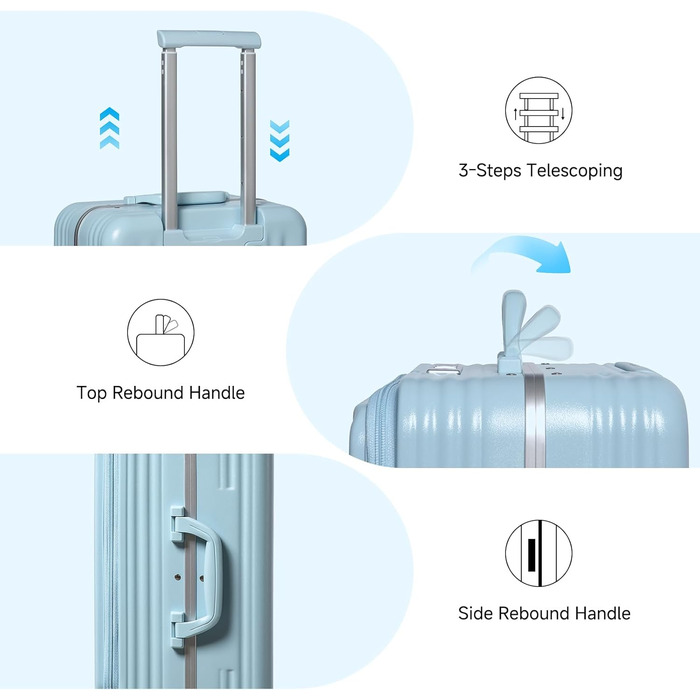 3-Steps Telescoping

Top Rebound Handle

Side Rebound Handle