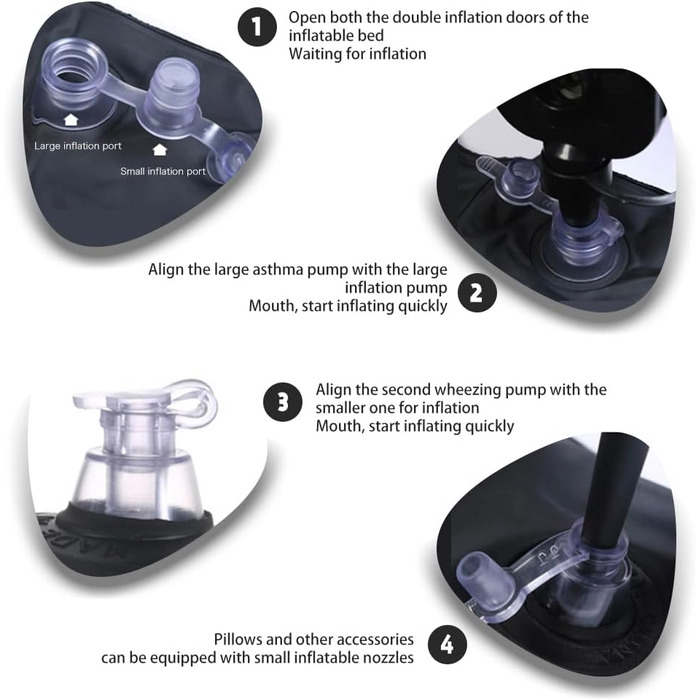 1
Open both the double inflation doors of the inflatable bed
Waiting for inflation

Large inflation port
Small inflation port

Align the large asthma pump with the large inflation pump
Mouth, start inflating quickly
2

3
Align the second wheezing pump with the smaller one for inflation
Mouth, start inflating quickly

Pillows and other accessories can be equipped with small inflatable nozzles
4