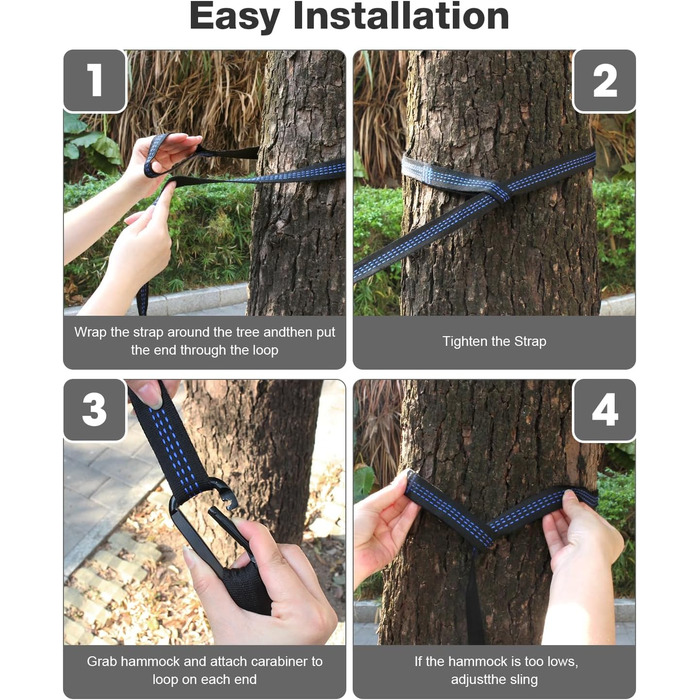 Easy Installation

1

Wrap the strap around the tree andthen put the end through the loop

2

Tighten the Strap

3

Grab hammock and attach carabiner to loop on each end

4

If the hammock is too lows, adjustthe sling