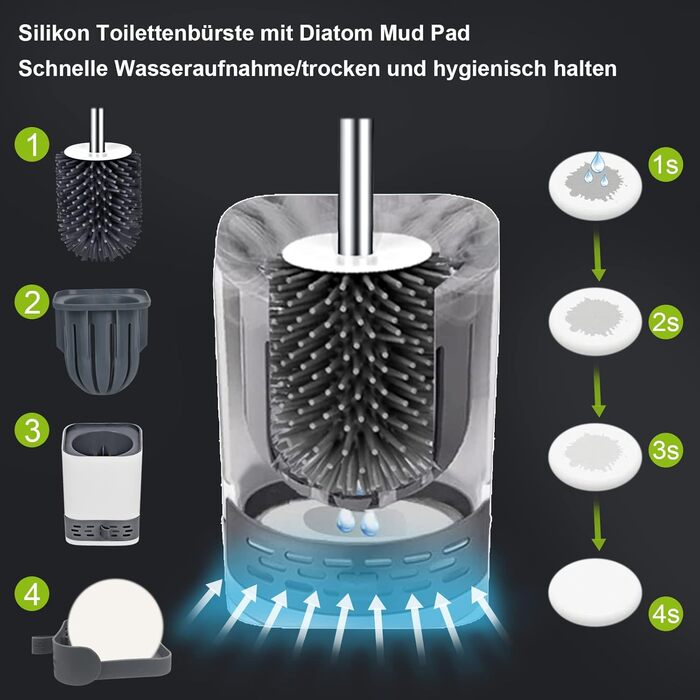 Silikon Toilettenbürste mit Diatom Mud Pad
Schnelle Wasseraufnahme/trocken und hygienisch halten

1

2

3

4

1s

2s

3s

4s