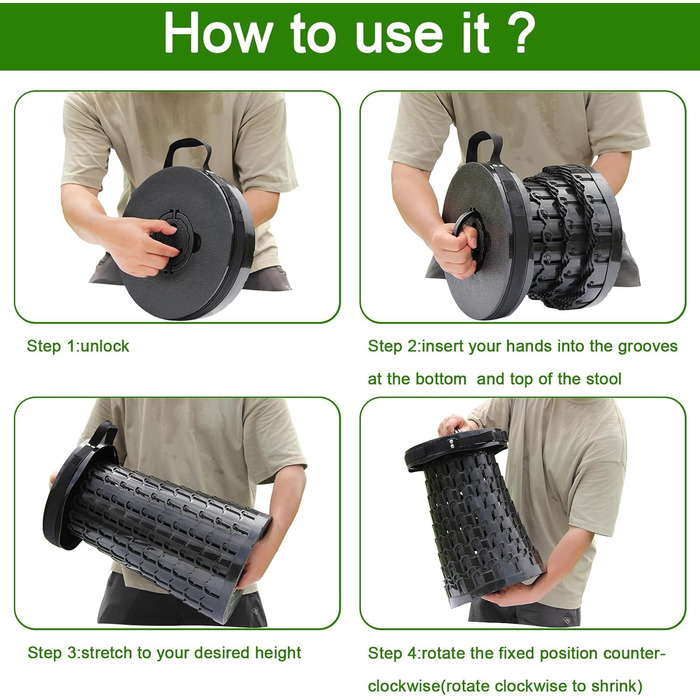 How to use it ?

Step 1:unlock

Step 2:insert your hands into the grooves at the bottom  and top of the stool

Step 3:stretch to your desired height

Step 4:rotate the fixed position counter-clockwise(rotate clockwise to shrink)